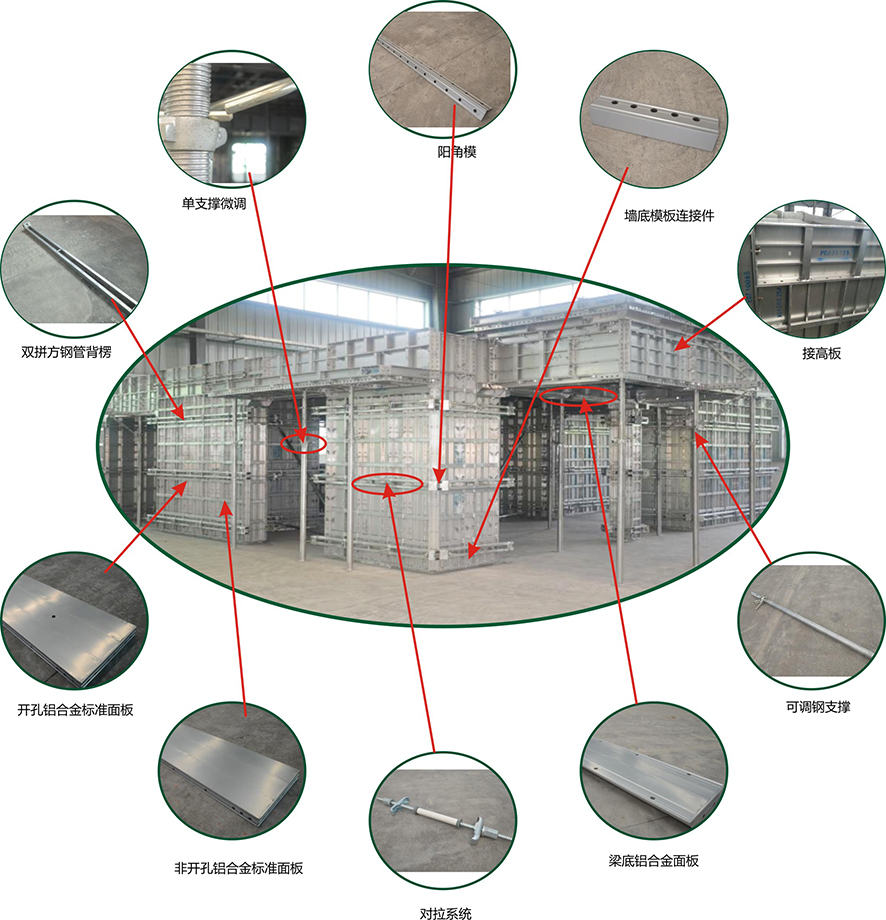 阳角模

单支撑微调

墙底模板连接件

双拼方钢管背楞

接高板

开孔铝合金标准面板

可调钢支撑

非开孔铝合金标准面板

梁底铝合金面板

对拉系统